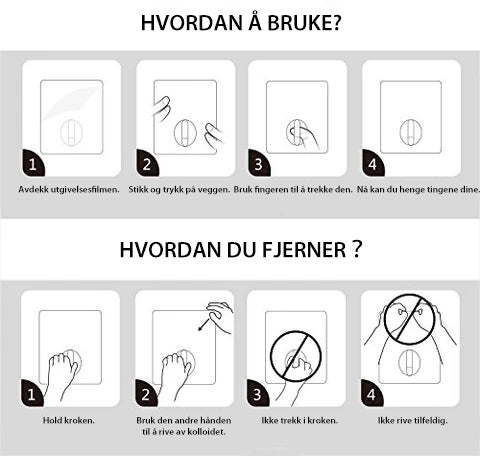 HVORDAN Å BRUKE?

1
Avdekk utgivelsesfilmen.

2
Stikk og trykk på veggen.

3
Bruk fingeren til å trekke den.

4
Nå kan du henge tingene dine.

HVORDAN DU FJERNER ?

1
Hold kroken.

2
Bruk den andre hånden til å rive av kolloidet.

3
Ikke trekk i kroken.

4
Ikke rive tilfeldig.