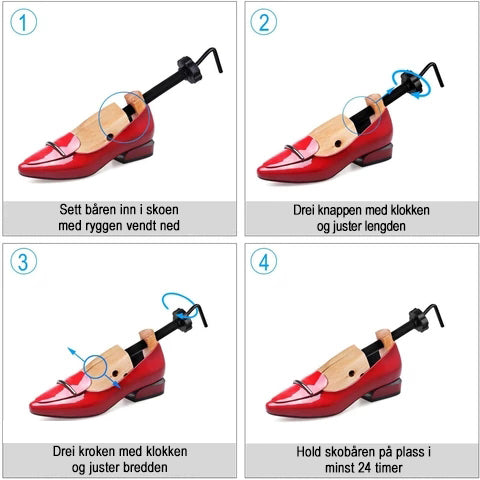 1

Sett båren inn i skoen med ryggen vendt ned

2

Drei knappen med klokken og juster lengden

3

Drei kroken med klokken og juster bredden

4

Hold skobåren på plass i minst 24 timer