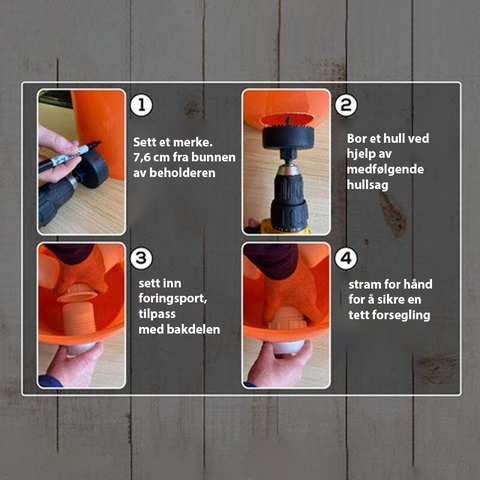 1

Sett et merke. 7,6 cm fra bunnen av beholderen

2

Bor et hull ved hjelp av medfølgende hullsag

3

sett inn foringsport, tilpass med bakdelen

4

stram for hånd for å sikre en tett forsegling