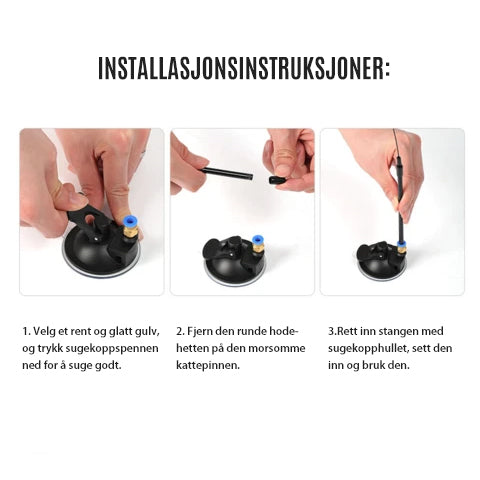 INSTALLASJONSINSTRUKSJONER:

1. Velg et rent og glatt gulv, og trykk sugekoppspennen ned for å suge godt.

2. Fjern den runde hodehetten på den morsomme kattepinnen.

3.Rett inn stangen med sugekopphullet, sett den inn og bruk den.