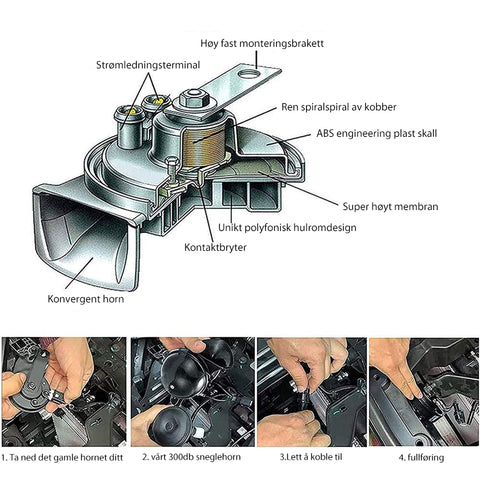 Høy fast monteringsbrakett

Strømledningsterminal

Ren spiralspiral av kobber

ABS engineering plast skall

Super høyt membran

Unikt polyfonisk hulromdesign

Kontaktbryter

Konvergent horn

1. Ta ned det gamle hornet ditt

2. vårt 300db sneglehorn

3.Lett å koble til

4. fullføring