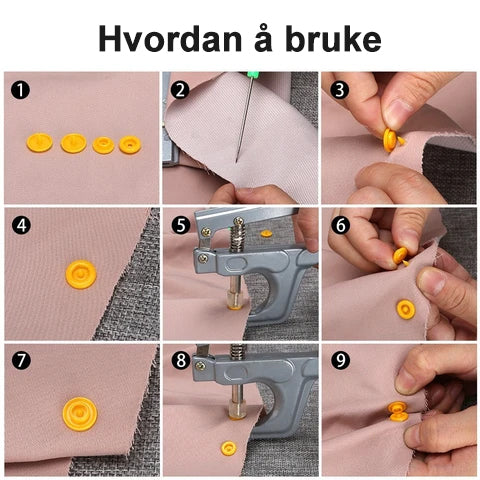 Hvordan å bruke

1

2

3

4

5

6

7

8

9