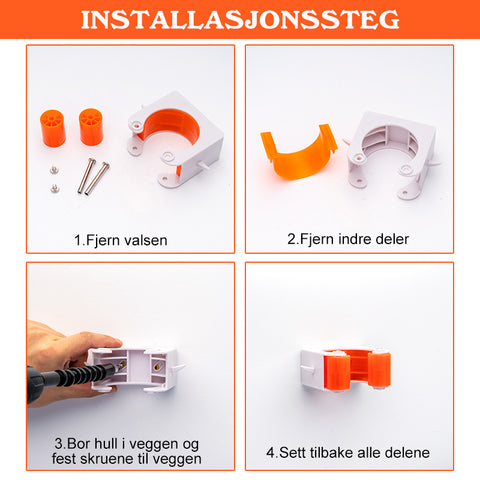 INSTALLASJONSSTEG

1.Fjern valsen

2.Fjern indre deler

3.Bor hull i veggen og fest skruene til veggen

4.Sett tilbake alle delene