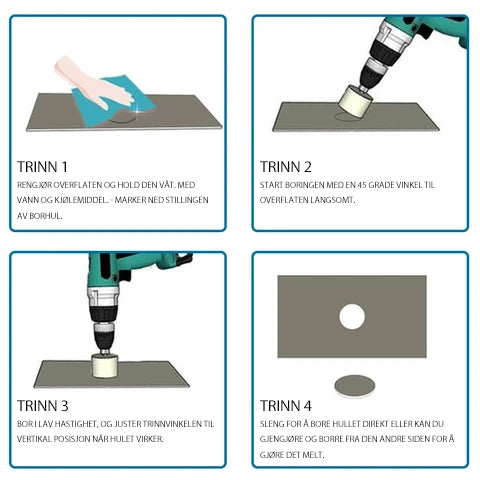 TRINN 1

RENGJØR OVERFLATEN OG HOLD DEN VÅT. MED VANN OG KJØLEMIDDEL. - MARKER NED STILLINGEN AV BORHUL.

TRINN 2

START BORINGEN MED EN 45 GRADE VINKEL TIL OVERFLATEN LANGSOMT.

TRINN 3

BOR I LAV HASTIGHET, OG JUSTER TRINNVINKELEN TIL VERTIKAL POSISJON NÅR HULET VIRKER.

TRINN 4

SLENG FOR Å BORE HULLET DIREKT ELLER KAN DU GJENGJØRE OG BORRE FRA DEN ANDRE SIDEN FOR Å GJØRE DET MELT.