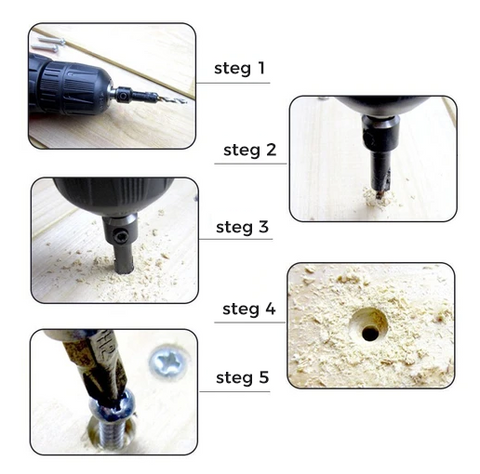 steg 1

steg 2

steg 3

steg 4

steg 5