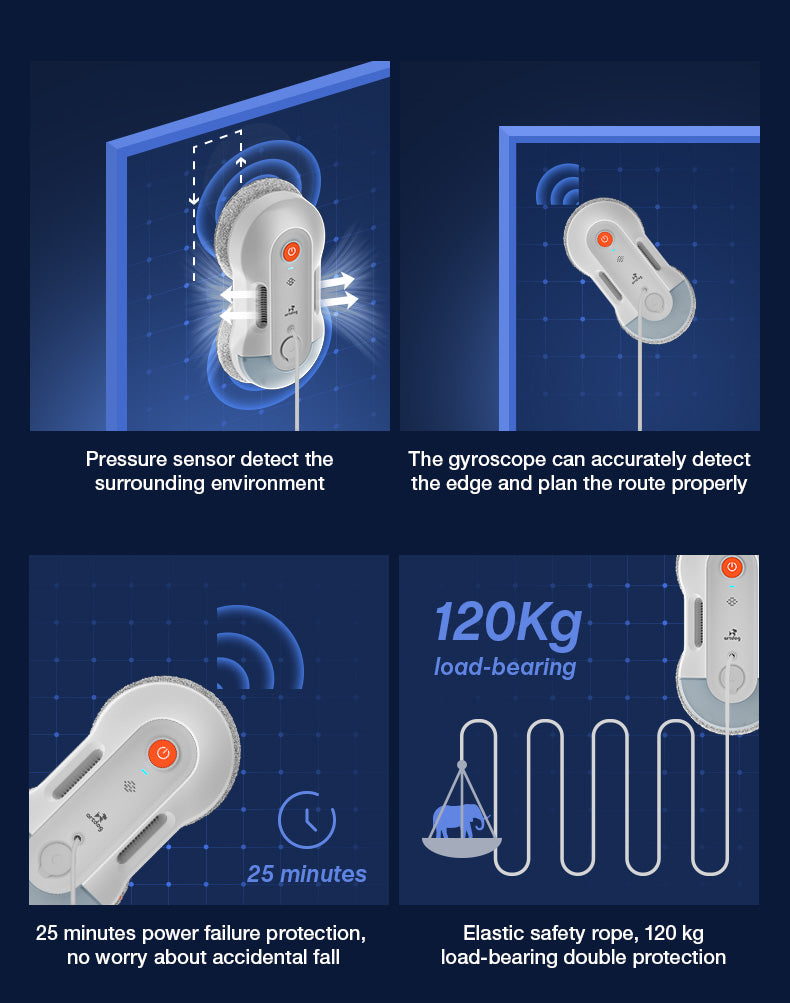 Pressure sensor detect the surrounding environment

The gyroscope can accurately detect the edge and plan the route properly

25 minutes

25 minutes power failure protection, no worry about accidental fall

120Kg
load-bearing

Elastic safety rope, 120 kg load-bearing double protection