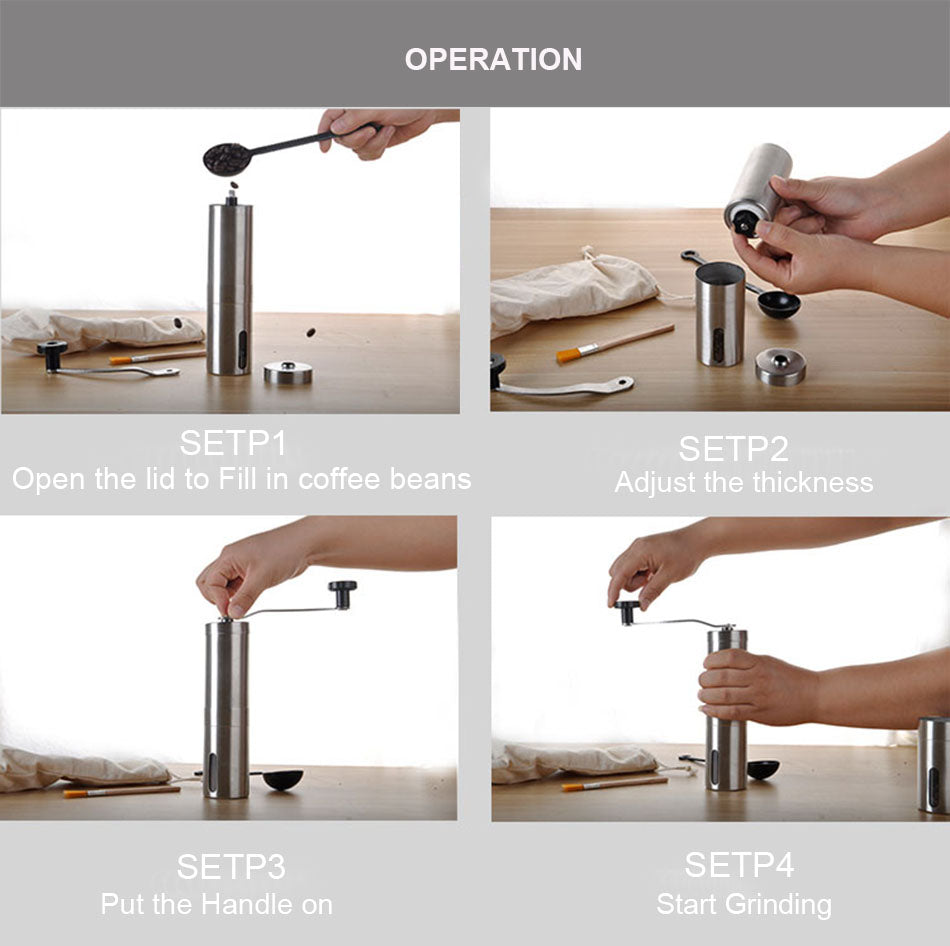 OPERATION

SETP1
Open the lid to Fill in coffee beans

SETP2
Adjust the thickness

SETP3
Put the Handle on

SETP4
Start Grinding