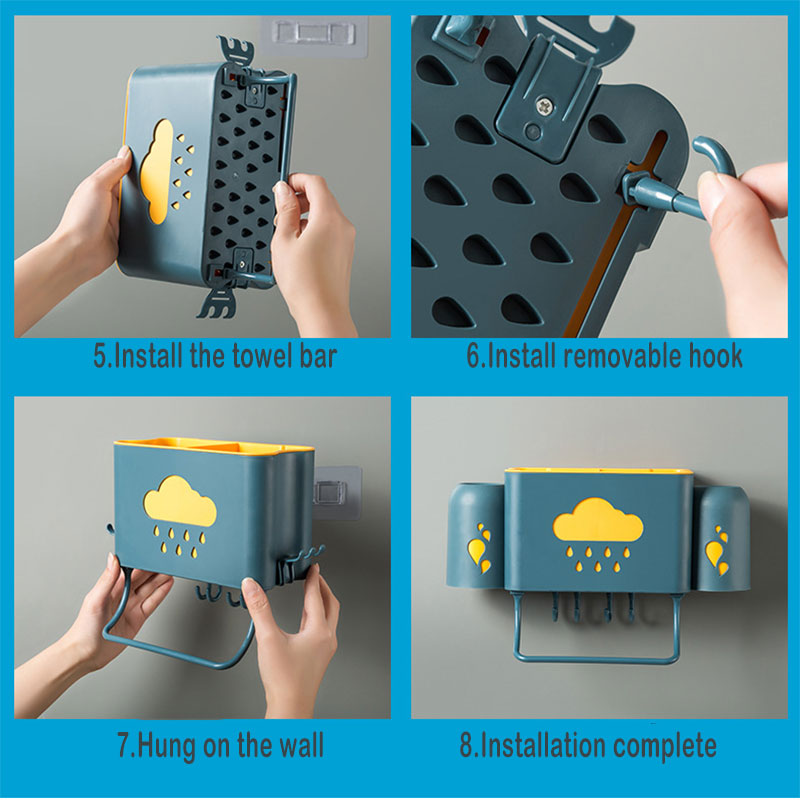 5.Install the towel bar

6.Install removable hook

7.Hung on the wall

8.Installation complete