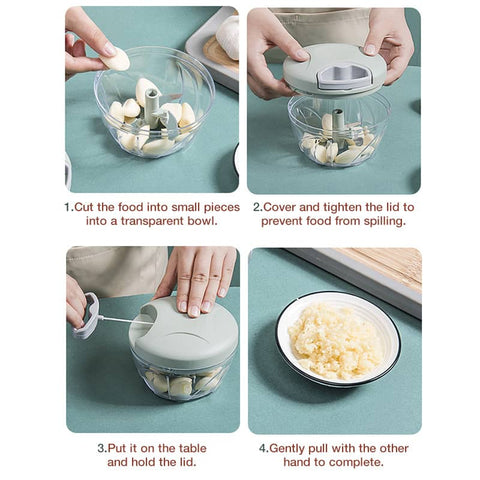 1.Cut the food into small pieces into a transparent bowl.

2.Cover and tighten the lid to prevent food from spilling.

3.Put it on the table and hold the lid.

4.Gently pull with the other hand to complete.