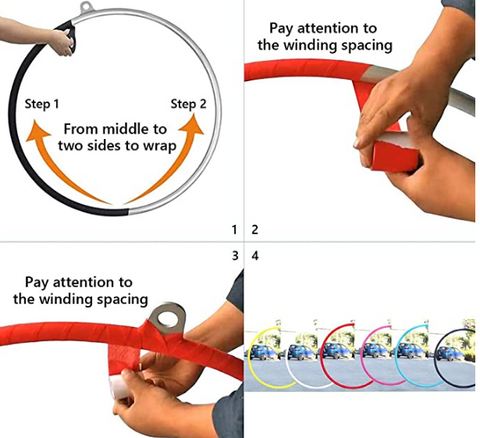 Step 1

Step 2

From middle to two sides to wrap

1

Pay attention to the winding spacing

2

3

Pay attention to the winding spacing

4