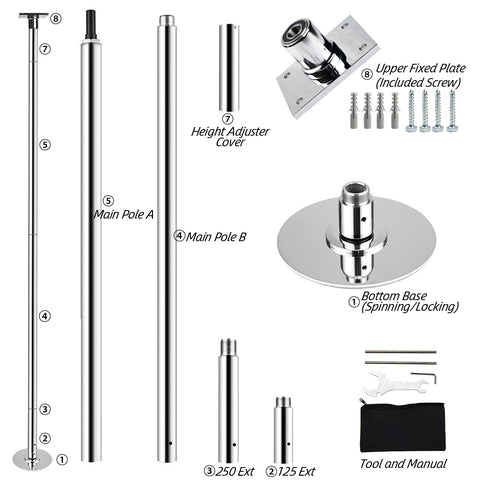 ⑧
⑦
⑤
④
③
②
①

⑤ Main Pole A

④ Main Pole B

⑦ Height Adjuster Cover

⑧ Upper Fixed Plate (Included Screw)

① Bottom Base (Spinning/Locking)

③ 250 Ext

② 125 Ext

Tool and Manual