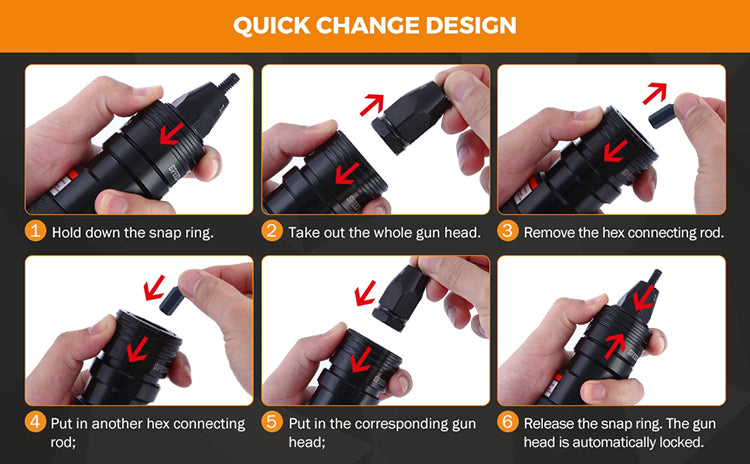 QUICK CHANGE DESIGN

1 Hold down the snap ring.

2 Take out the whole gun head.

3 Remove the hex connecting rod.

4 Put in another hex connecting rod;

5 Put in the corresponding gun head;

6 Release the snap ring. The gun head is automatically locked.