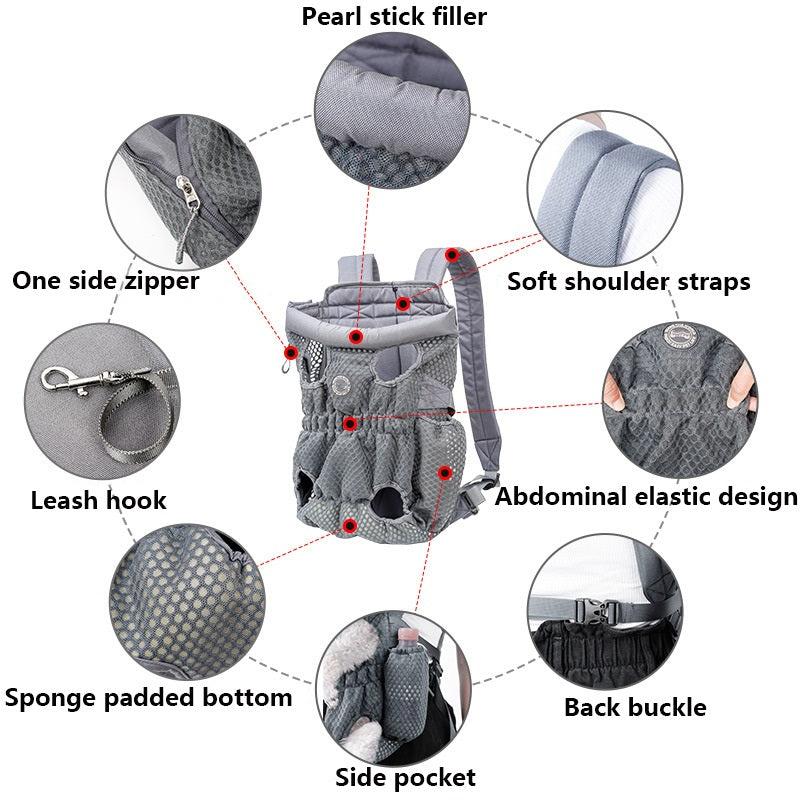 Pearl stick filler

One side zipper

Soft shoulder straps

Leash hook

Abdominal elastic design

Sponge padded bottom

Back buckle

Side pocket