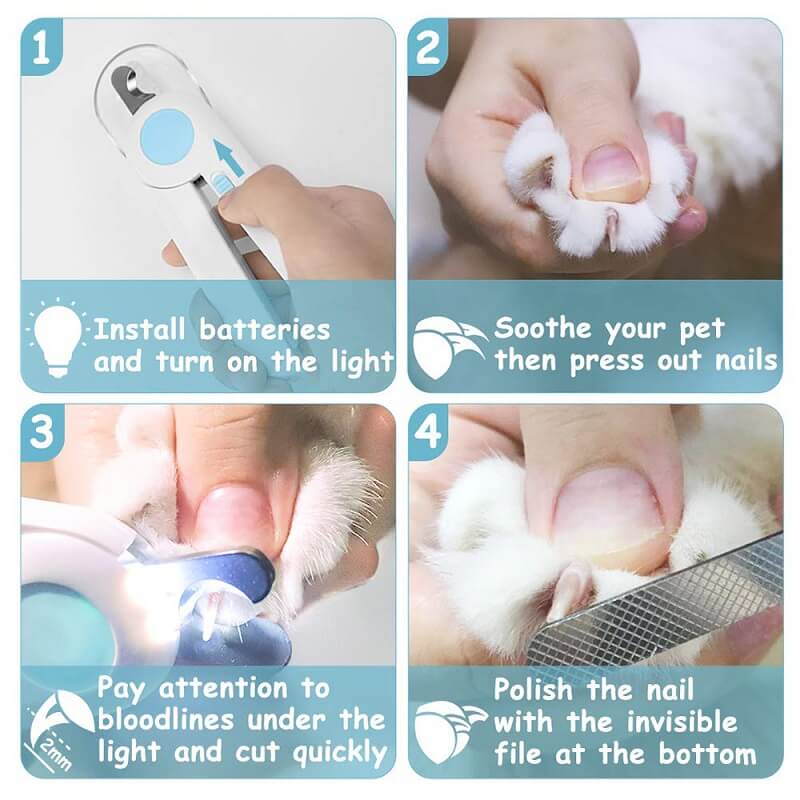 1

Install batteries and turn on the light

2

Soothe your pet then press out nails

3

2mm

Pay attention to bloodlines under the light and cut quickly

4

Polish the nail with the invisible file at the bottom