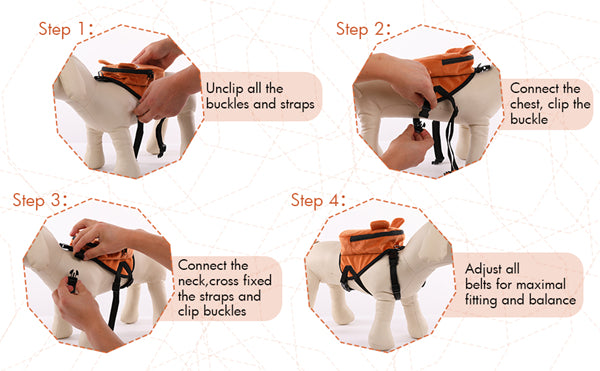 Step 1:

Unclip all the buckles and straps

Step 2:

Connect the chest, clip the buckle

Step 3:

Connect the neck,cross fixed the straps and clip buckles

Step 4:

Adjust all belts for maximal fitting and balance