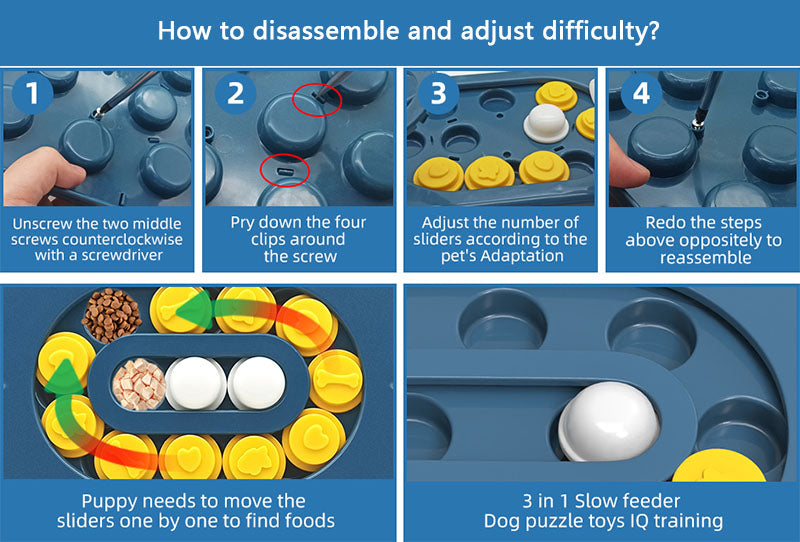 How to disassemble and adjust difficulty?

1
Unscrew the two middle screws counterclockwise with a screwdriver

2
Pry down the four clips around the screw

3
Adjust the number of sliders according to the pet's Adaptation

4
Redo the steps above oppositely to reassemble

Puppy needs to move the sliders one by one to find foods

3 in 1 Slow feeder
Dog puzzle toys IQ training