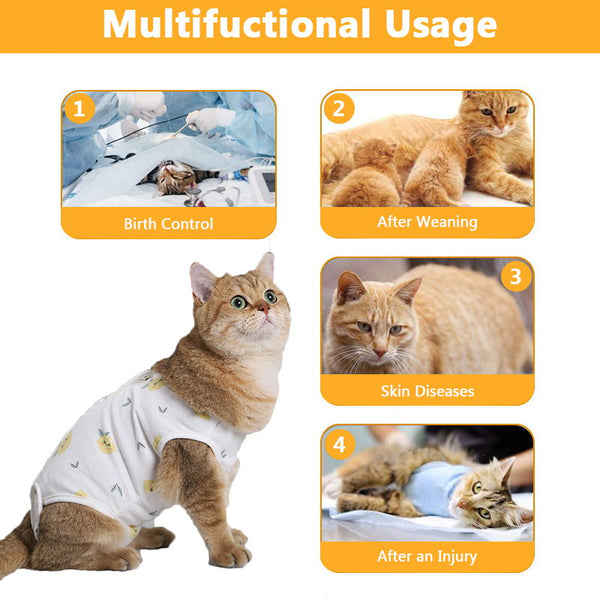 Multifuctional Usage

1
Birth Control

2
After Weaning

3
Skin Diseases

4
After an Injury