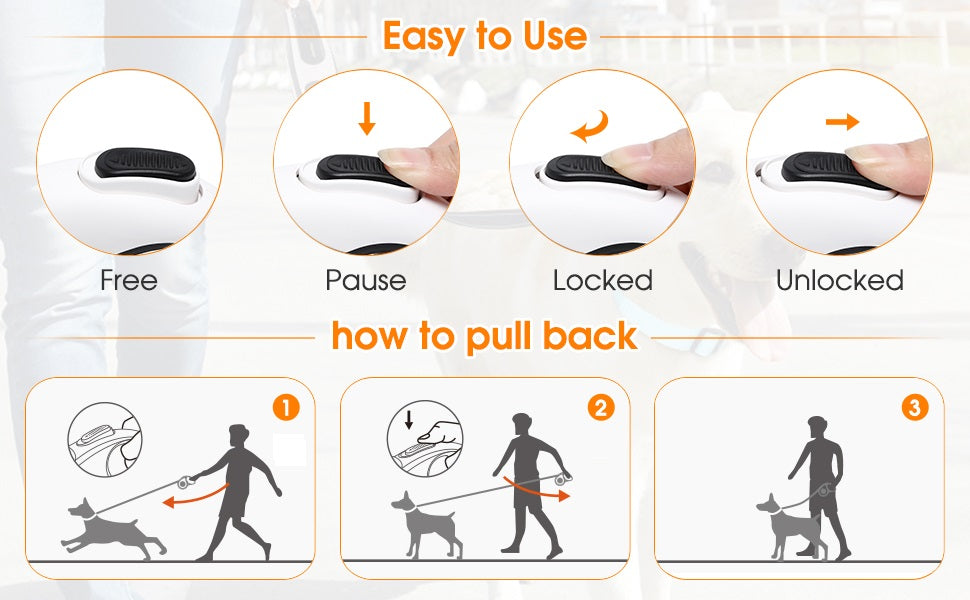 Easy to Use

Free

Pause

Locked

Unlocked

how to pull back

1

2

3