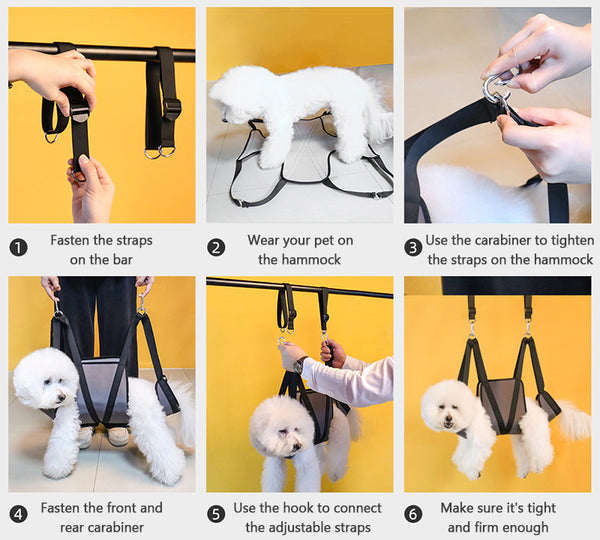 1 Fasten the straps on the bar

2 Wear your pet on the hammock

3 Use the carabiner to tighten the straps on the hammock

4 Fasten the front and rear carabiner

5 Use the hook to connect the adjustable straps

6 Make sure it's tight and firm enough