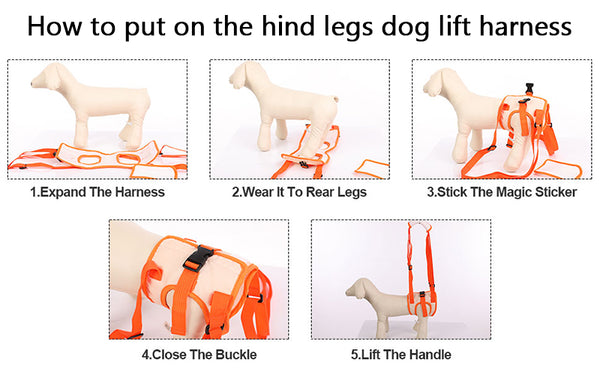 How to put on the hind legs dog lift harness

1.Expand The Harness

2.Wear It To Rear Legs

3.Stick The Magic Sticker

4.Close The Buckle

5.Lift The Handle