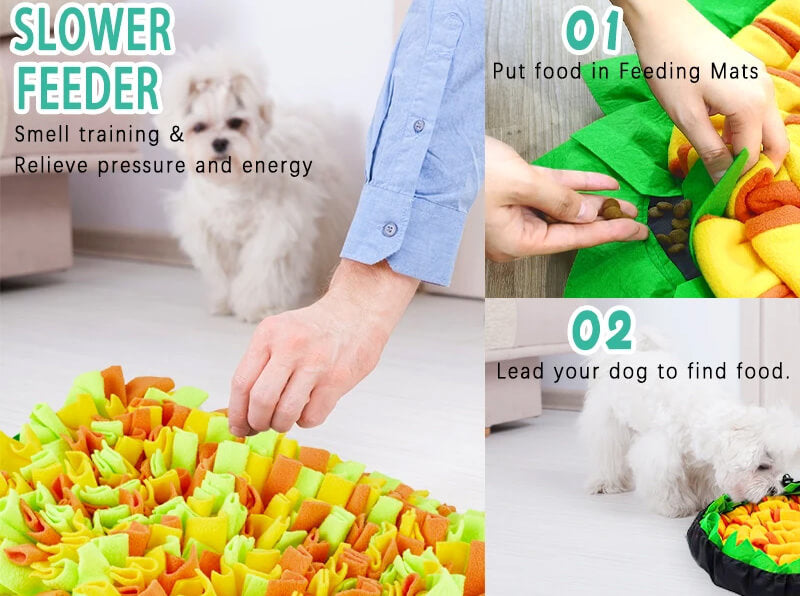 SLOWER FEEDER

Smell training &
Relieve pressure and energy

01

Put food in Feeding Mats

02

Lead your dog to find food.