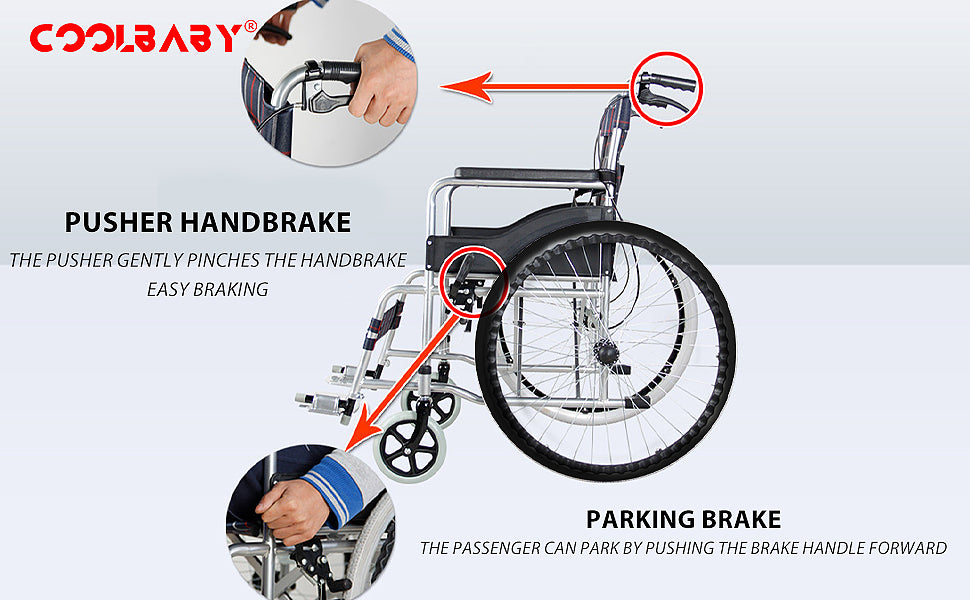 COOLBABY®

PUSHER HANDBRAKE

THE PUSHER GENTLY PINCHES THE HANDBRAKE EASY BRAKING

PARKING BRAKE

THE PASSENGER CAN PARK BY PUSHING THE BRAKE HANDLE FORWARD