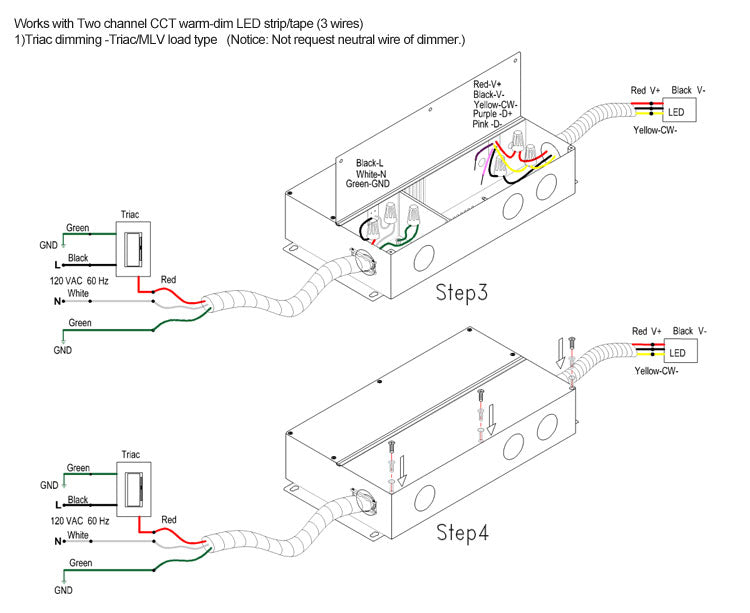 Works with Two channel CCT warm-dim LED strip/tape (3 wires)
1)Triac dimming -Triac/MLV load type (Notice: Not request neutral wire of dimmer.)

Red-V+
Black-V-
Yellow-CW-
Purple -D+
Pink -D-

Red V+ Black V-
LED
Yellow-CW-

Black-L
White-N
Green-GND

Triac
Green
GND
L
Black
120 VAC 60 Hz
Red
N
White
Green
GND

Step3

Red V+ Black V-
LED
Yellow-CW-

Triac
Green
GND
L
Black
120 VAC 60 Hz
Red
N
White
Green
GND

Step4