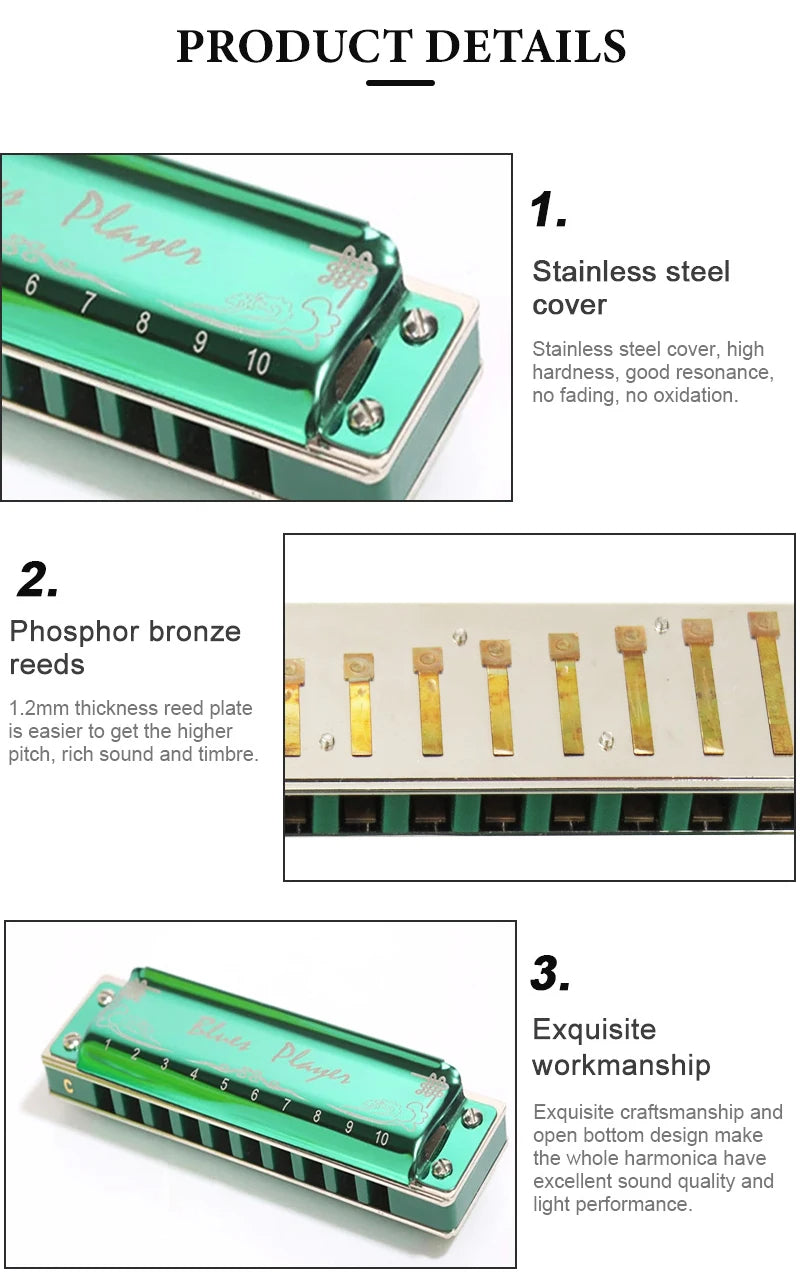 PRODUCT DETAILS

Player
6 7 8 9 10

1.
Stainless steel cover
Stainless steel cover, high hardness, good resonance, no fading, no oxidation.

2.
Phosphor bronze reeds
1.2mm thickness reed plate is easier to get the higher pitch, rich sound and timbre.

Blues Player
1 2 3 4 5 6 7 8 9 10
C

3.
Exquisite workmanship
Exquisite craftsmanship and open bottom design make the whole harmonica have excellent sound quality and light performance.