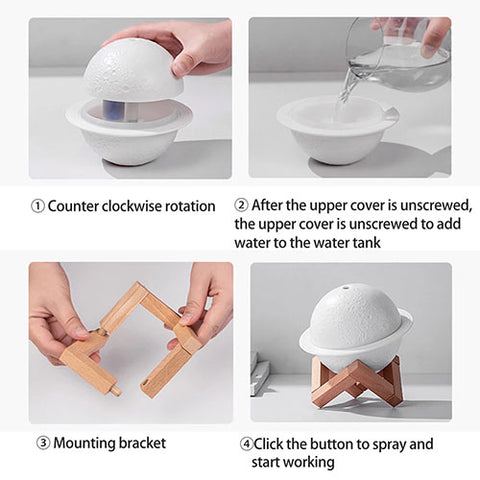 ① Counter clockwise rotation

② After the upper cover is unscrewed, the upper cover is unscrewed to add water to the water tank

③ Mounting bracket

④Click the button to spray and start working