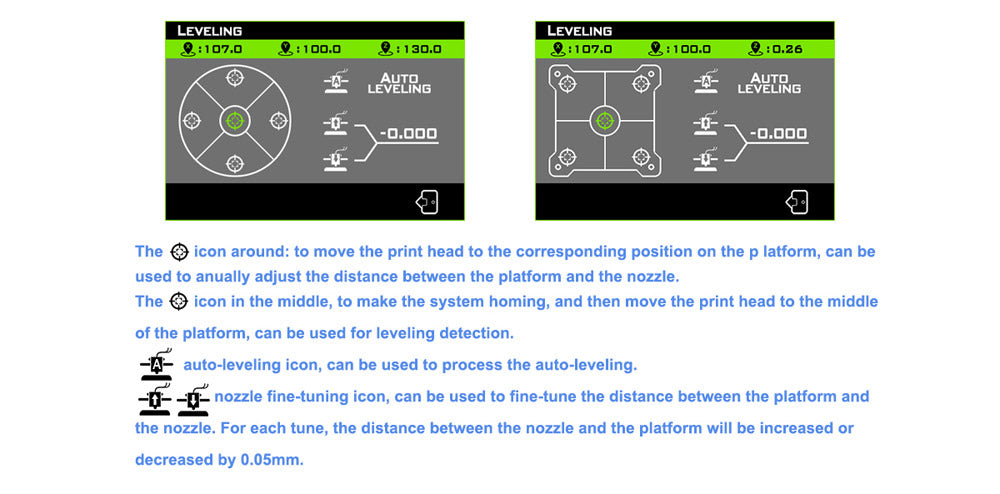 LEVELING
:107.0 :100.0 :130.0
AUTO LEVELING
-0.000

LEVELING
:107.0 :100.0 :0.26
AUTO LEVELING
-0.000

The icon around: to move the print head to the corresponding position on the p latform, can be used to anually adjust the distance between the platform and the nozzle.
The icon in the middle, to make the system homing, and then move the print head to the middle of the platform, can be used for leveling detection.
auto-leveling icon, can be used to process the auto-leveling.
nozzle fine-tuning icon, can be used to fine-tune the distance between the platform and the nozzle. For each tune, the distance between the nozzle and the platform will be increased or decreased by 0.05mm.