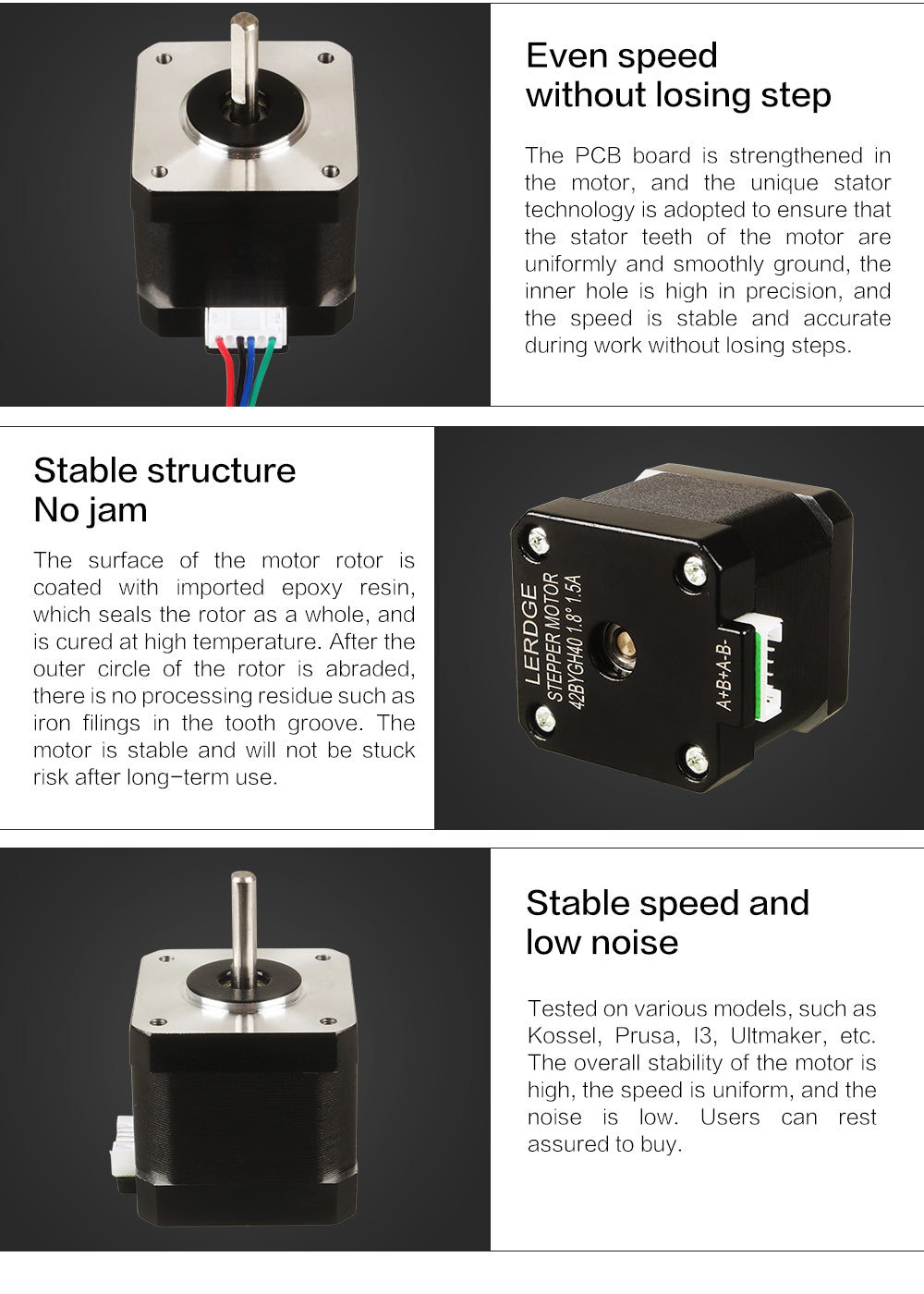 Even speed
without losing step

The PCB board is strengthened in the motor, and the unique stator technology is adopted to ensure that the stator teeth of the motor are uniformly and smoothly ground, the inner hole is high in precision, and the speed is stable and accurate during work without losing steps.

Stable structure
No jam

The surface of the motor rotor is coated with imported epoxy resin, which seals the rotor as a whole, and is cured at high temperature. After the outer circle of the rotor is abraded, there is no processing residue such as iron filings in the tooth groove. The motor is stable and will not be stuck risk after long-term use.

LERDGE
STEPPER MOTOR
42BYGH40 1.8° 1.5A
A+B+A-B-

Stable speed and
low noise

Tested on various models, such as Kossel, Prusa, I3, Ultmaker, etc. The overall stability of the motor is high, the speed is uniform, and the noise is low. Users can rest assured to buy.