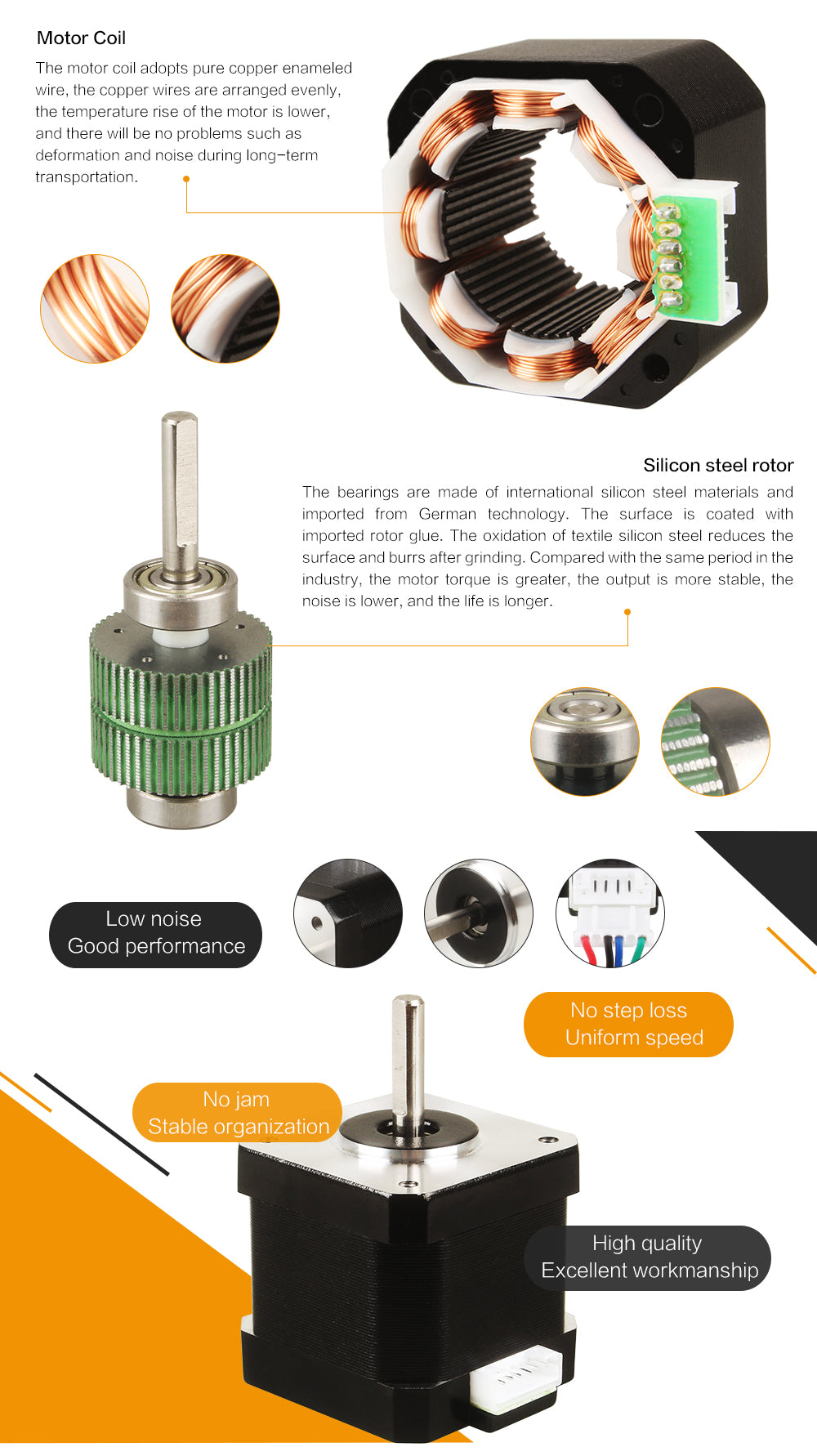 Motor Coil

The motor coil adopts pure copper enameled wire, the copper wires are arranged evenly, the temperature rise of the motor is lower, and there will be no problems such as deformation and noise during long-term transportation.

Silicon steel rotor

The bearings are made of international silicon steel materials and imported from German technology. The surface is coated with imported rotor glue. The oxidation of textile silicon steel reduces the surface and burrs after grinding. Compared with the same period in the industry, the motor torque is greater, the output is more stable, the noise is lower, and the life is longer.

Low noise
Good performance

No step loss
Uniform speed

No jam
Stable organization

High quality
Excellent workmanship