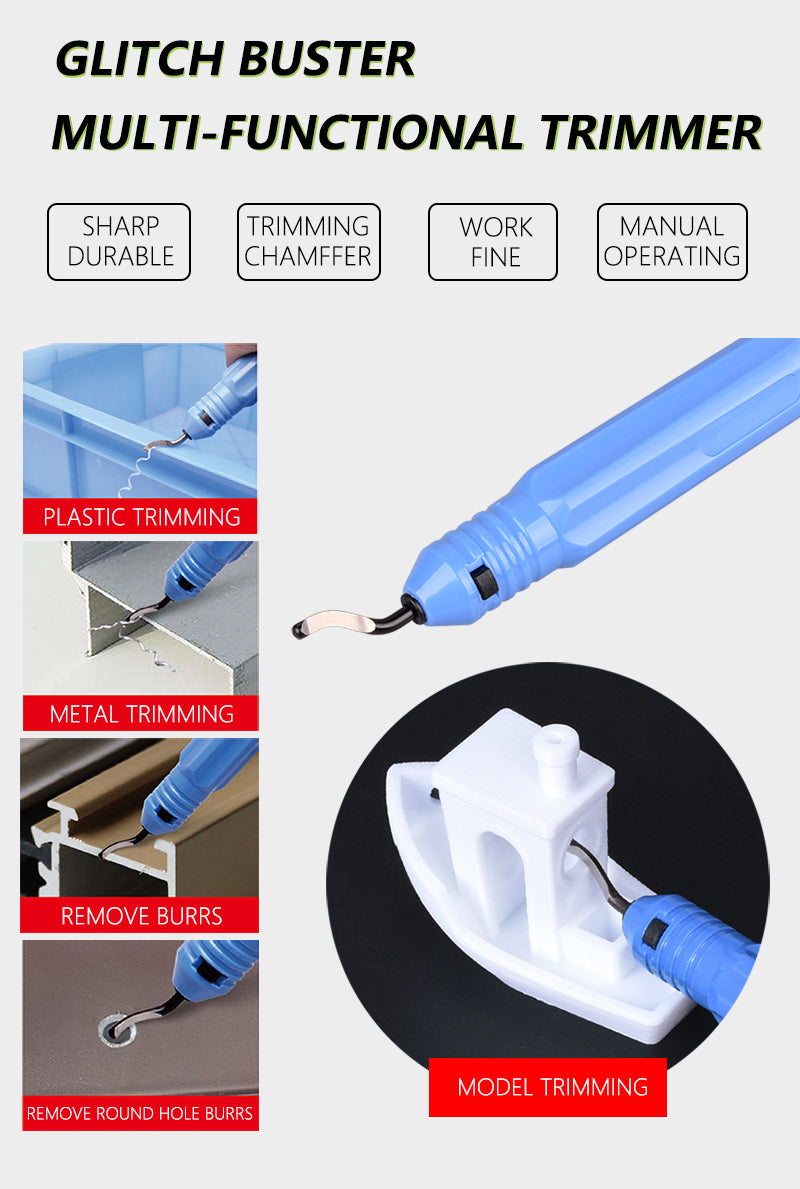 GLITCH BUSTER
MULTI-FUNCTIONAL TRIMMER

SHARP DURABLE

TRIMMING CHAMFFER

WORK FINE

MANUAL OPERATING

PLASTIC TRIMMING

METAL TRIMMING

REMOVE BURRS

REMOVE ROUND HOLE BURRS

MODEL TRIMMING