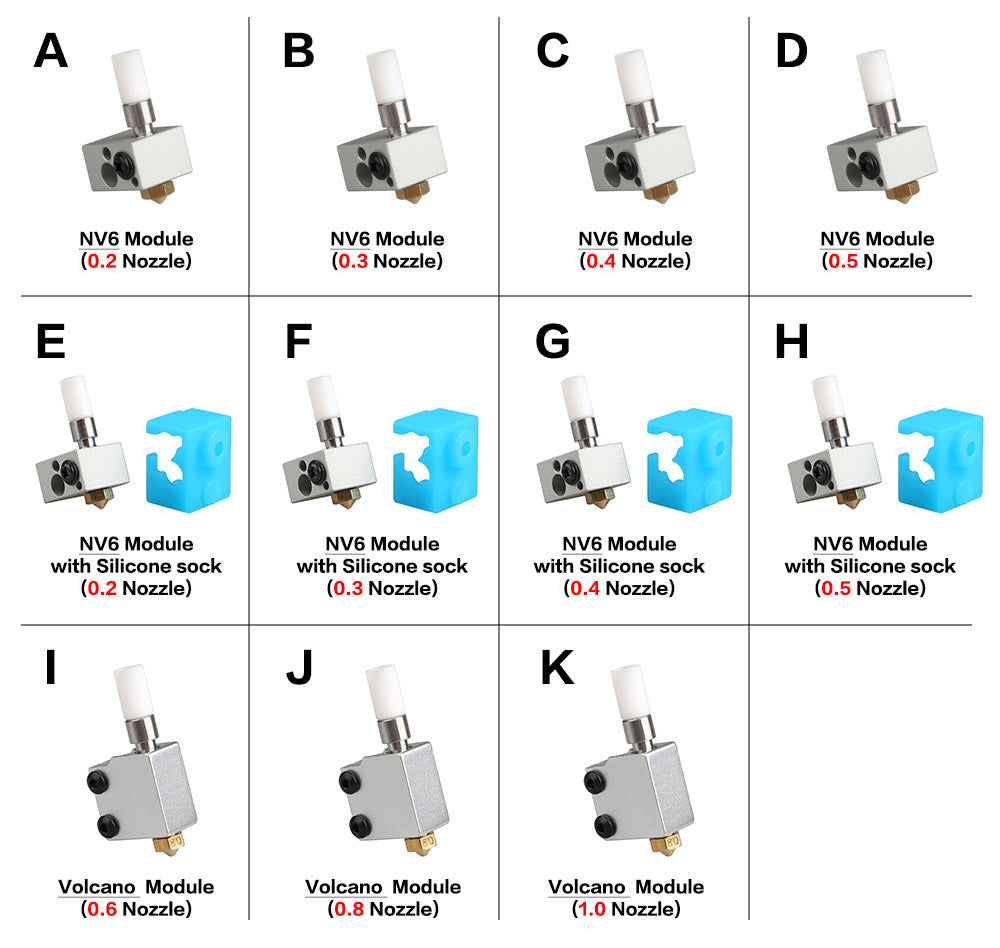 A

NV6 Module
(0.2 Nozzle)

B

NV6 Module
(0.3 Nozzle)

C

NV6 Module
(0.4 Nozzle)

D

NV6 Module
(0.5 Nozzle)

E

NV6 Module
with Silicone sock
(0.2 Nozzle)

F

NV6 Module
with Silicone sock
(0.3 Nozzle)

G

NV6 Module
with Silicone sock
(0.4 Nozzle)

H

NV6 Module
with Silicone sock
(0.5 Nozzle)

I

Volcano Module
(0.6 Nozzle)

J

Volcano Module
(0.8 Nozzle)

K

Volcano Module
(1.0 Nozzle)