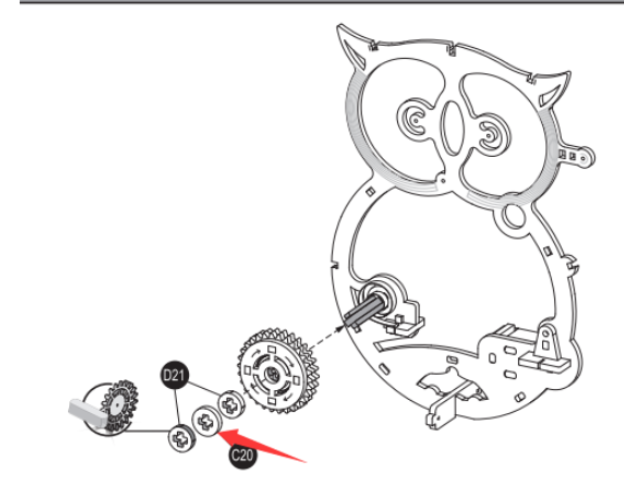 D21
C20