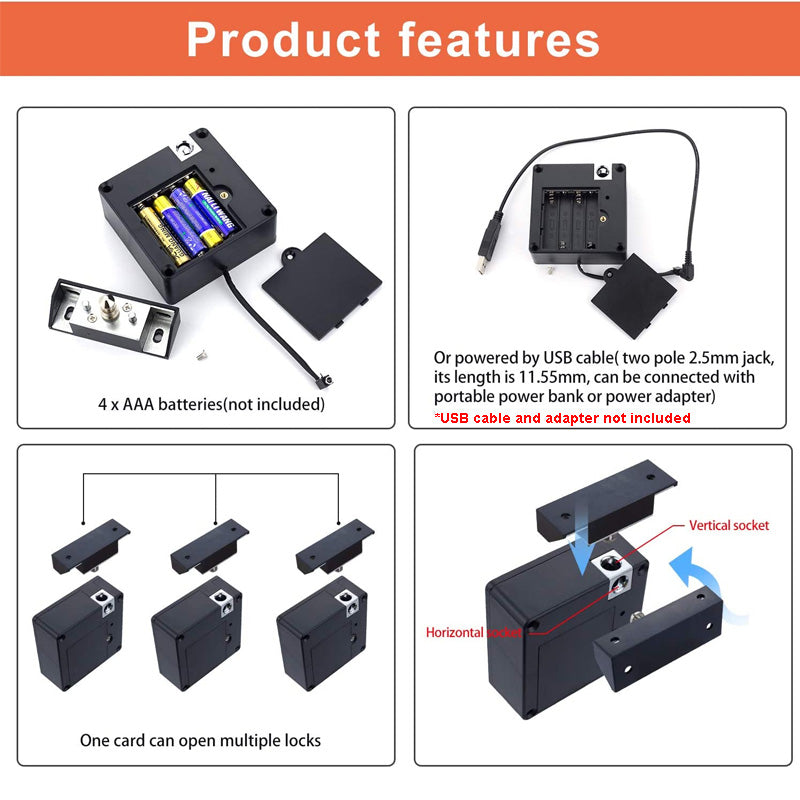 Product features

4 x AAA batteries(not included)

Or powered by USB cable( two pole 2.5mm jack, its length is 11.55mm, can be connected with portable power bank or power adapter)
*USB cable and adapter not included

One card can open multiple locks

Vertical socket
Horizontal socket