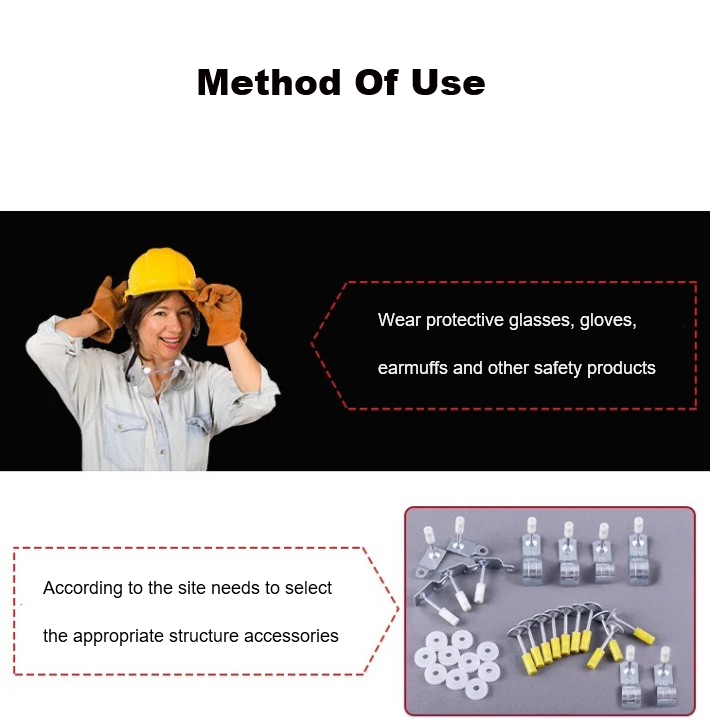 Method Of Use

Wear protective glasses, gloves, earmuffs and other safety products

According to the site needs to select the appropriate structure accessories