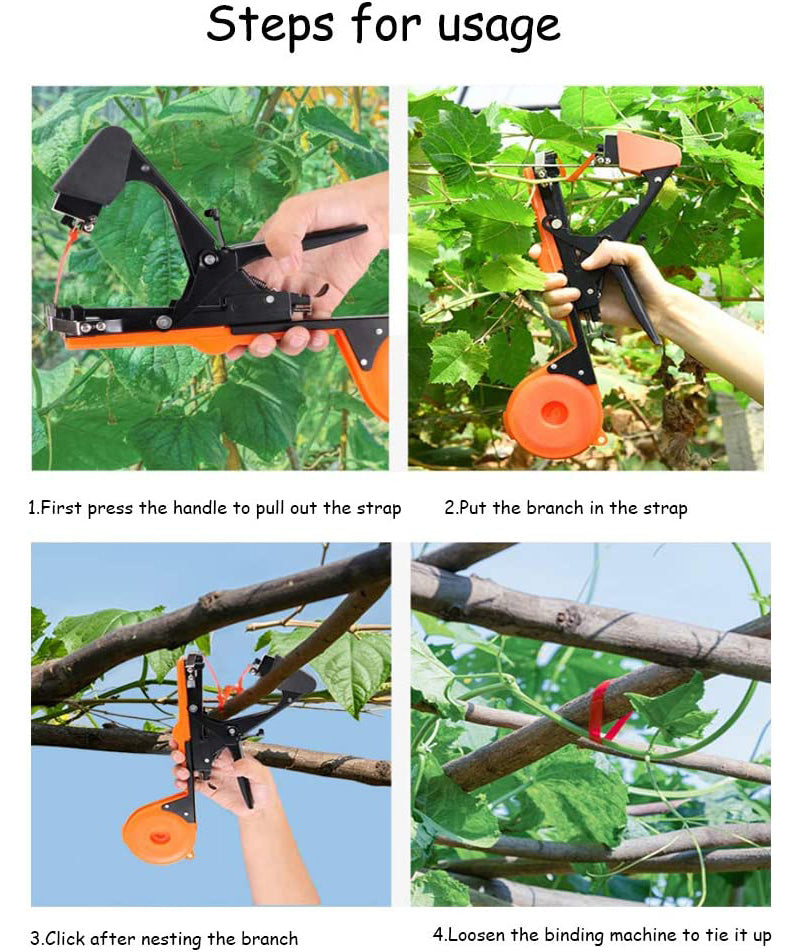 Steps for usage

1.First press the handle to pull out the strap

2.Put the branch in the strap

3.Click after nesting the branch

4.Loosen the binding machine to tie it up