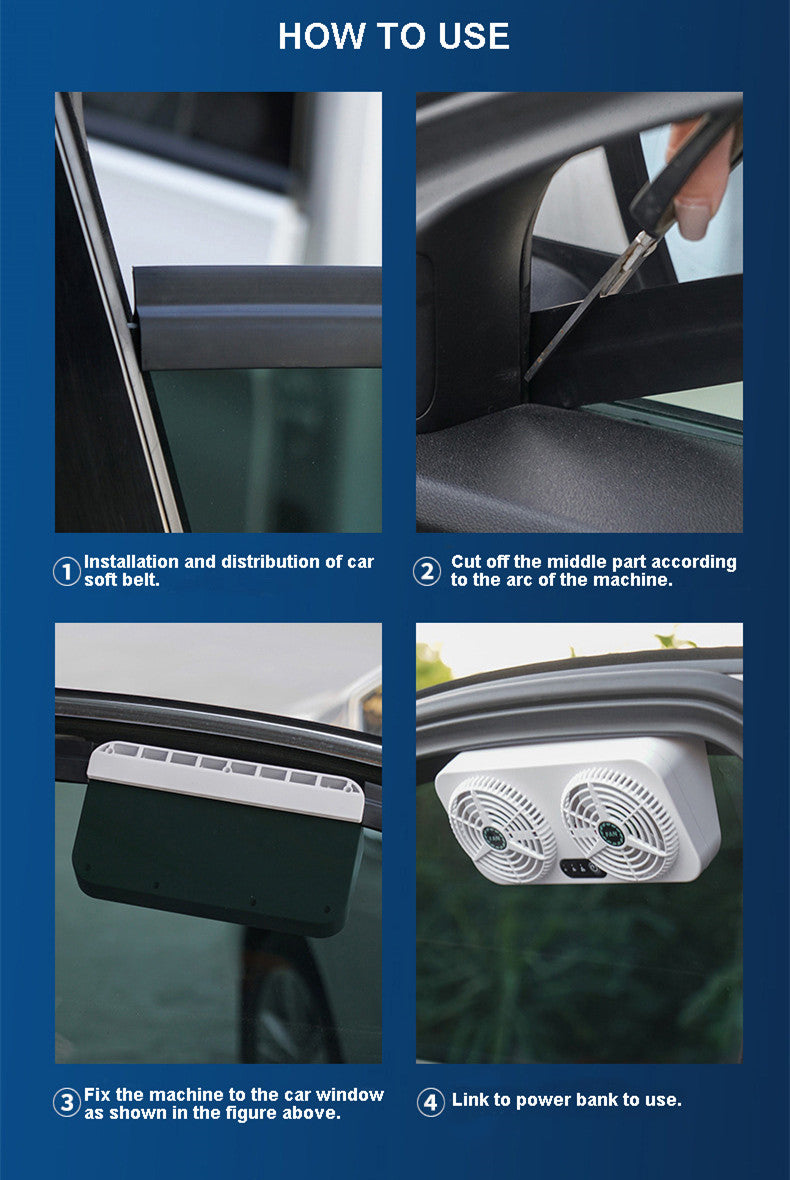 HOW TO USE

1 Installation and distribution of car soft belt.

2 Cut off the middle part according to the arc of the machine.

3 Fix the machine to the car window as shown in the figure above.

4 Link to power bank to use.