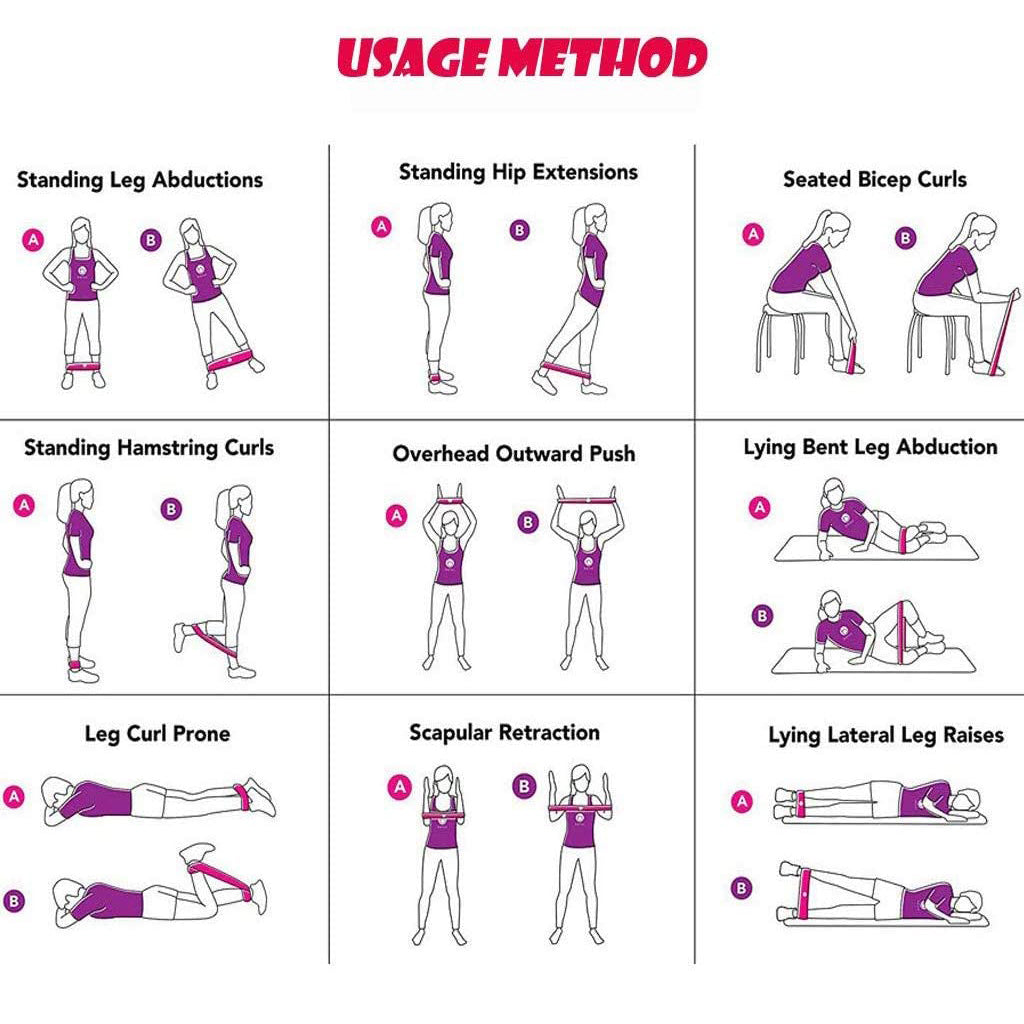 USAGE METHOD

Standing Leg Abductions

A B

Standing Hip Extensions

A B

Seated Bicep Curls

A B

Standing Hamstring Curls

A B

Overhead Outward Push

A B

Lying Bent Leg Abduction

A

B

Leg Curl Prone

A

B

Scapular Retraction

A B

Lying Lateral Leg Raises

A

B