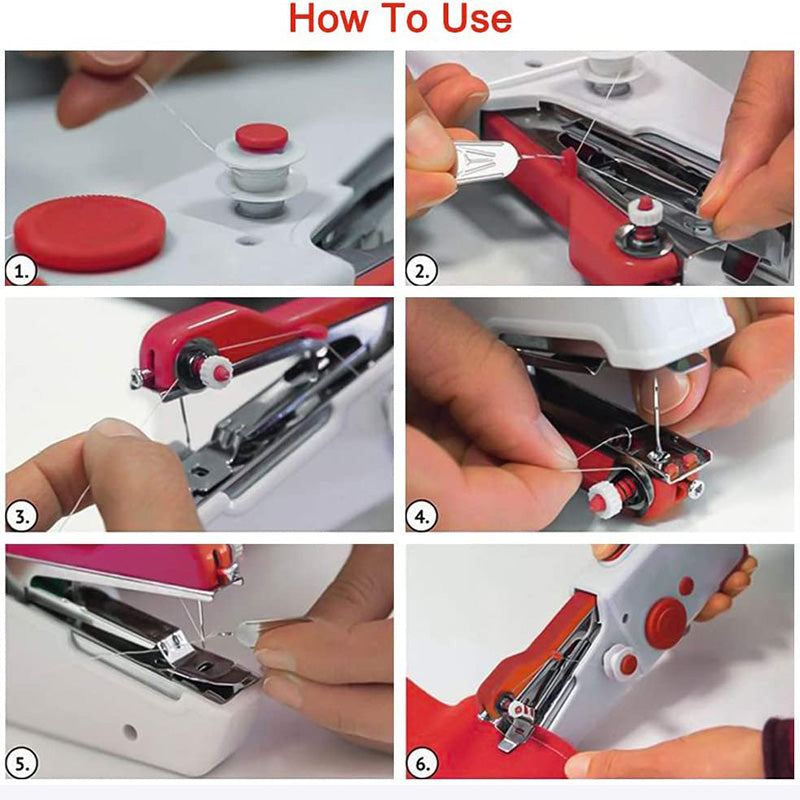 How To Use

1.

2.

3.

4.

5.

6.