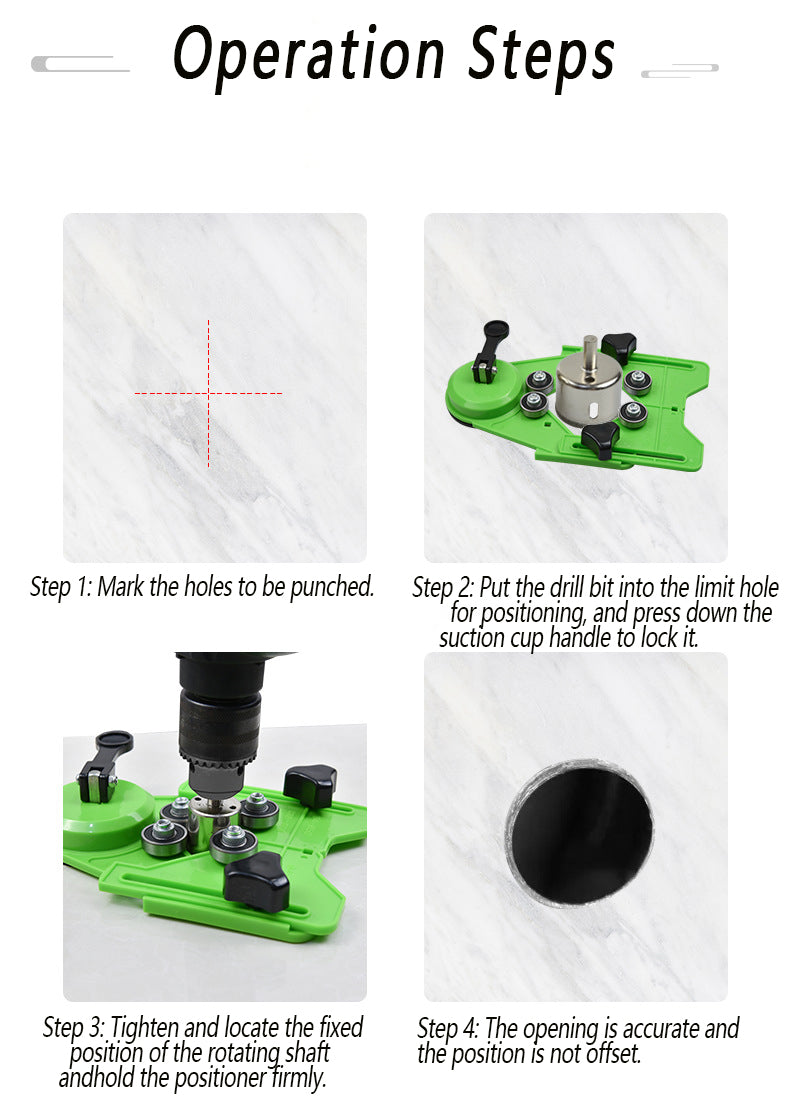 Operation Steps

Step 1: Mark the holes to be punched.

Step 2: Put the drill bit into the limit hole for positioning, and press down the suction cup handle to lock it.

Step 3: Tighten and locate the fixed position of the rotating shaft andhold the positioner firmly.

Step 4: The opening is accurate and the position is not offset.