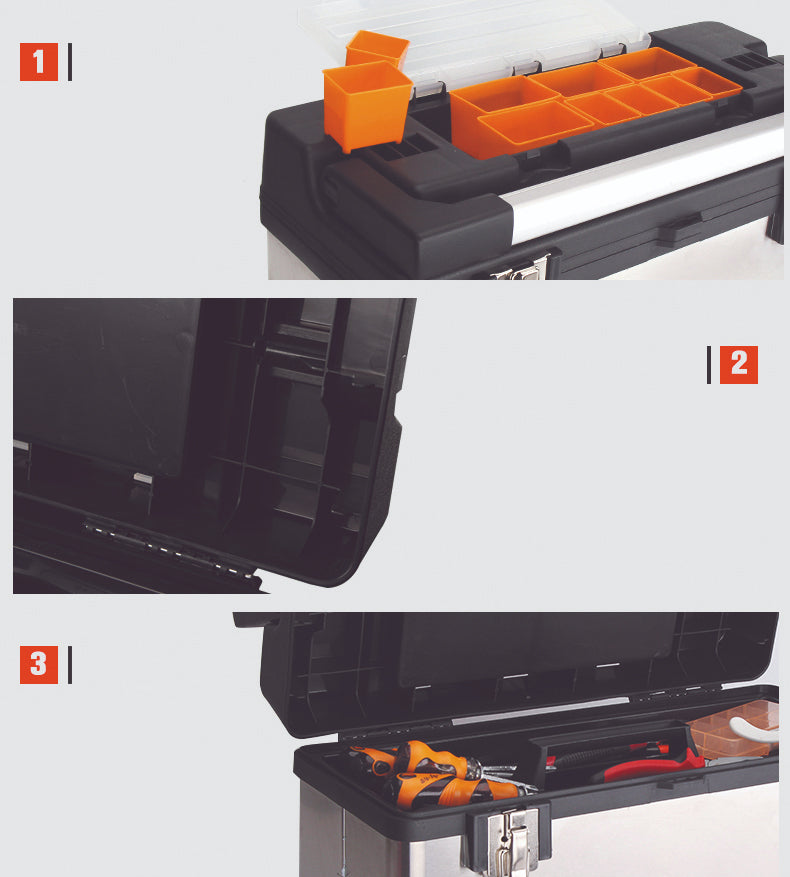 1

2

3