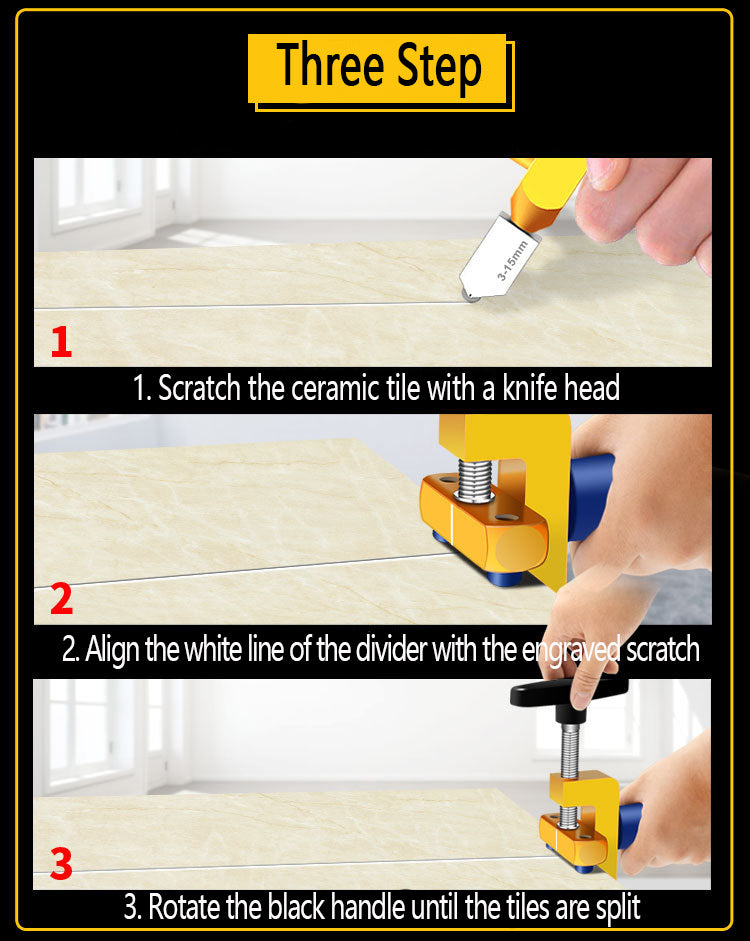 Three Step

3-15mm

1

1. Scratch the ceramic tile with a knife head

2

2. Align the white line of the divider with the engraved scratch

3

3. Rotate the black handle until the tiles are split