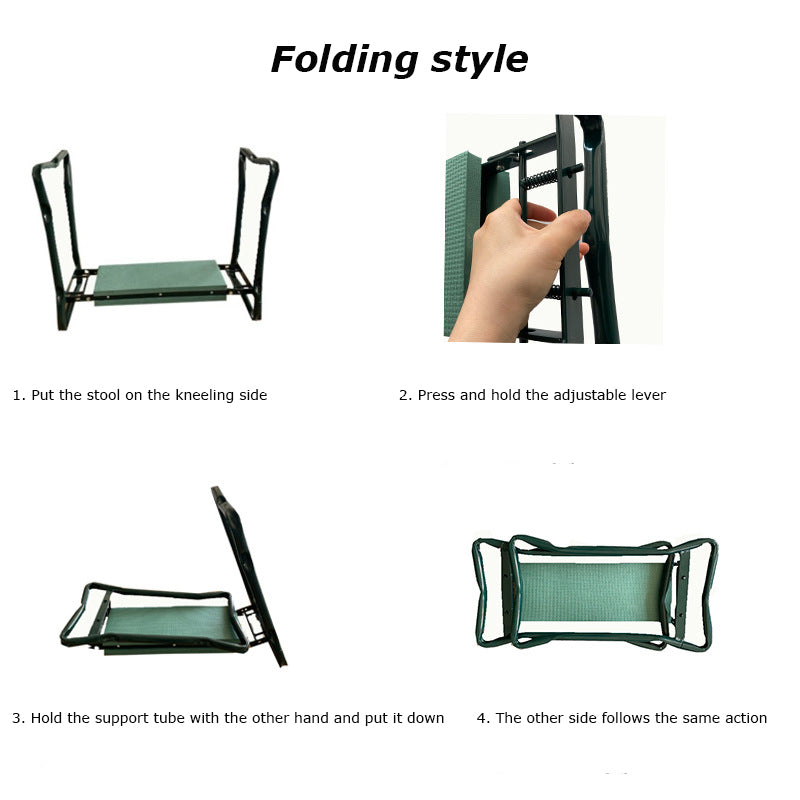 Folding style

1. Put the stool on the kneeling side

2. Press and hold the adjustable lever

3. Hold the support tube with the other hand and put it down

4. The other side follows the same action