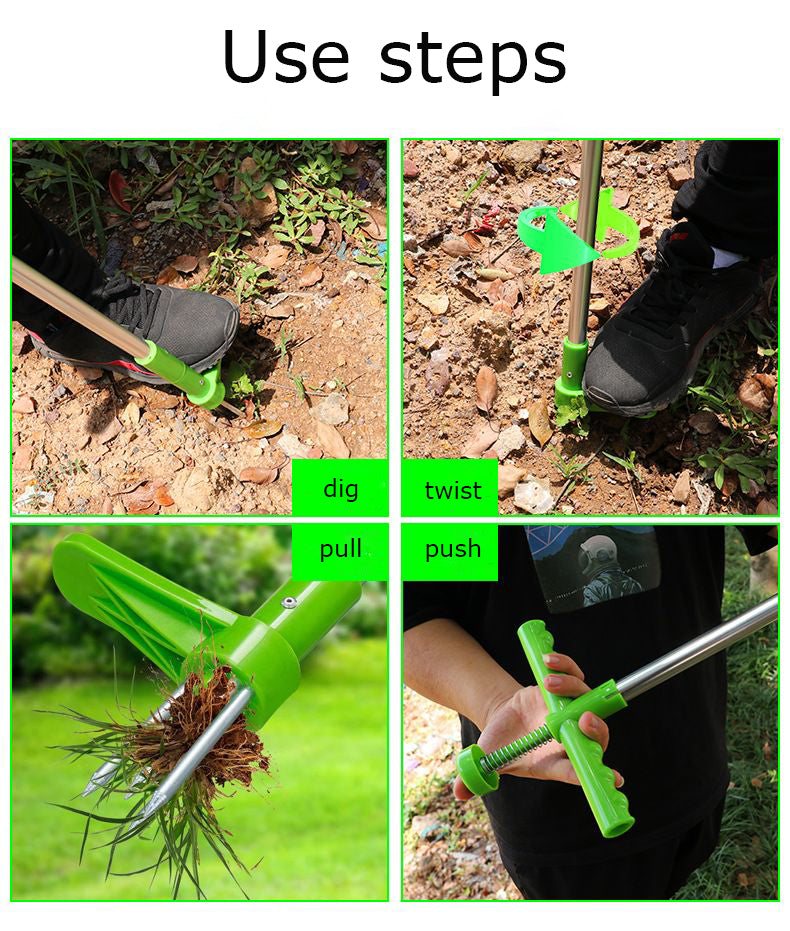 Use steps

dig

twist

pull

push