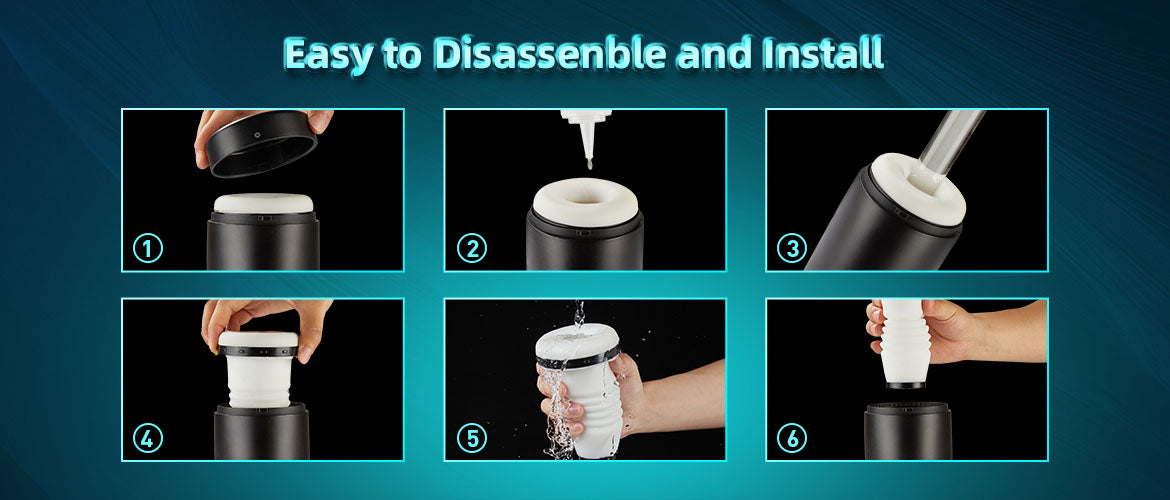 Easy to Disassenble and Install

①

②

③

④

⑤

⑥