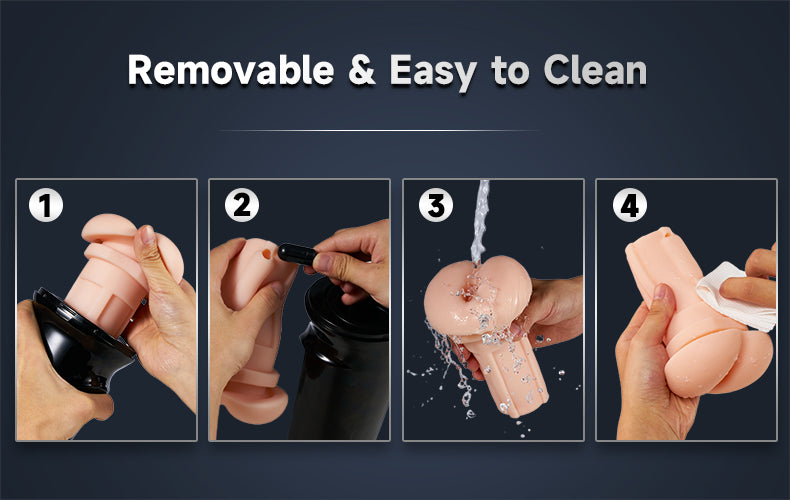 Removable & Easy to Clean

1

2

3

4