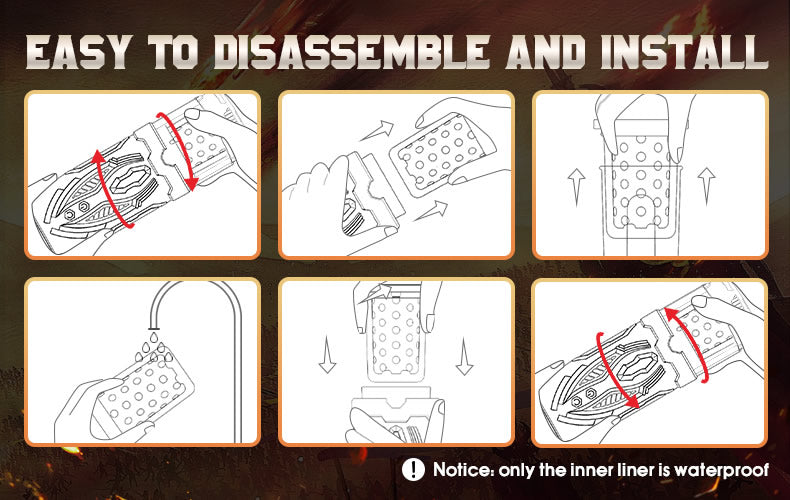 EASY TO DISASSEMBLE AND INSTALL

! Notice: only the inner liner is waterproof