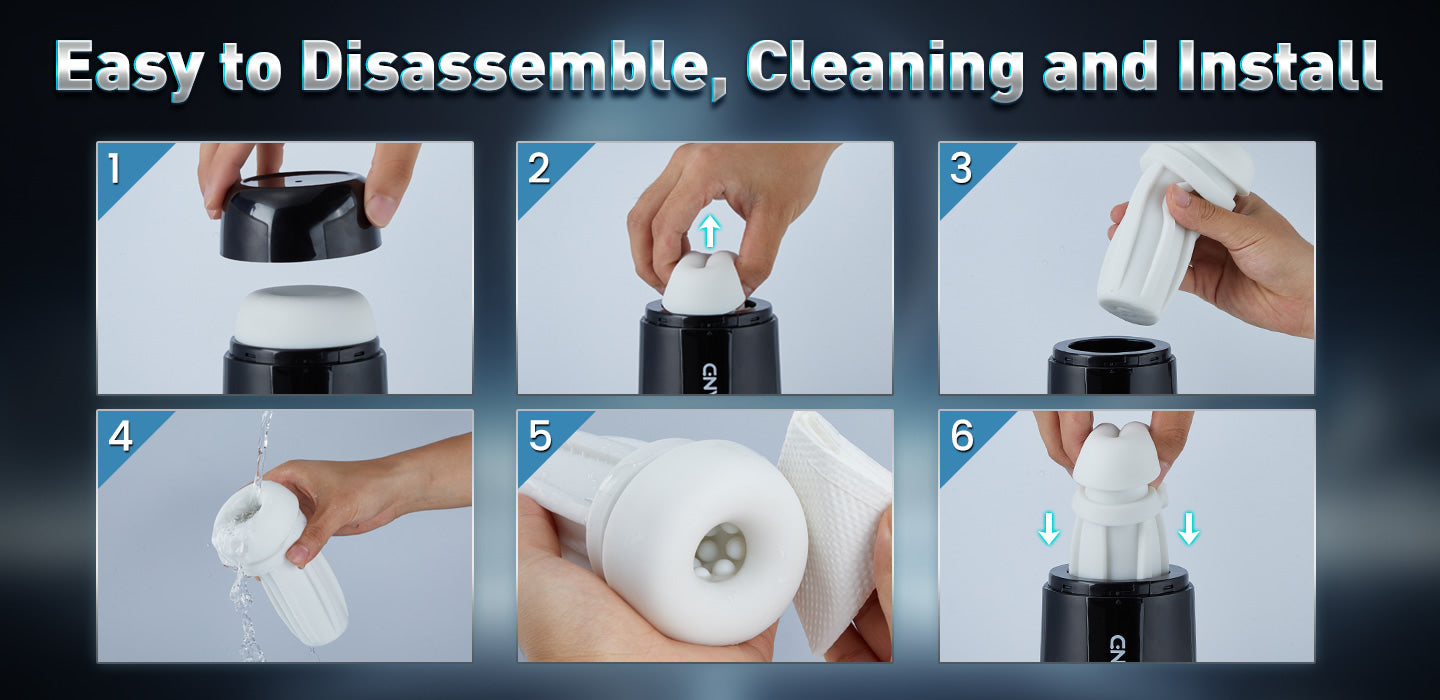 Easy to Disassemble, Cleaning and Install

1

2

GN

3

4

5

6

GN